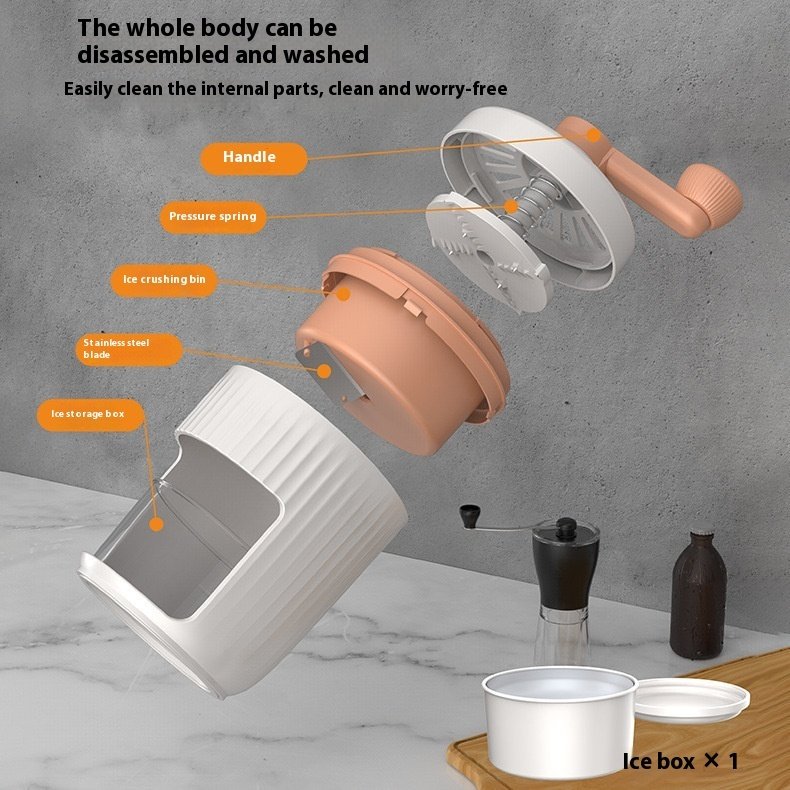 The whole body can be disassembled and washed

Easily clean the internal parts, clean and worry-free

Handle

Pressure spring

Ice crushing bin

Stainless steel blade

Ice storage box

Ice box × 1